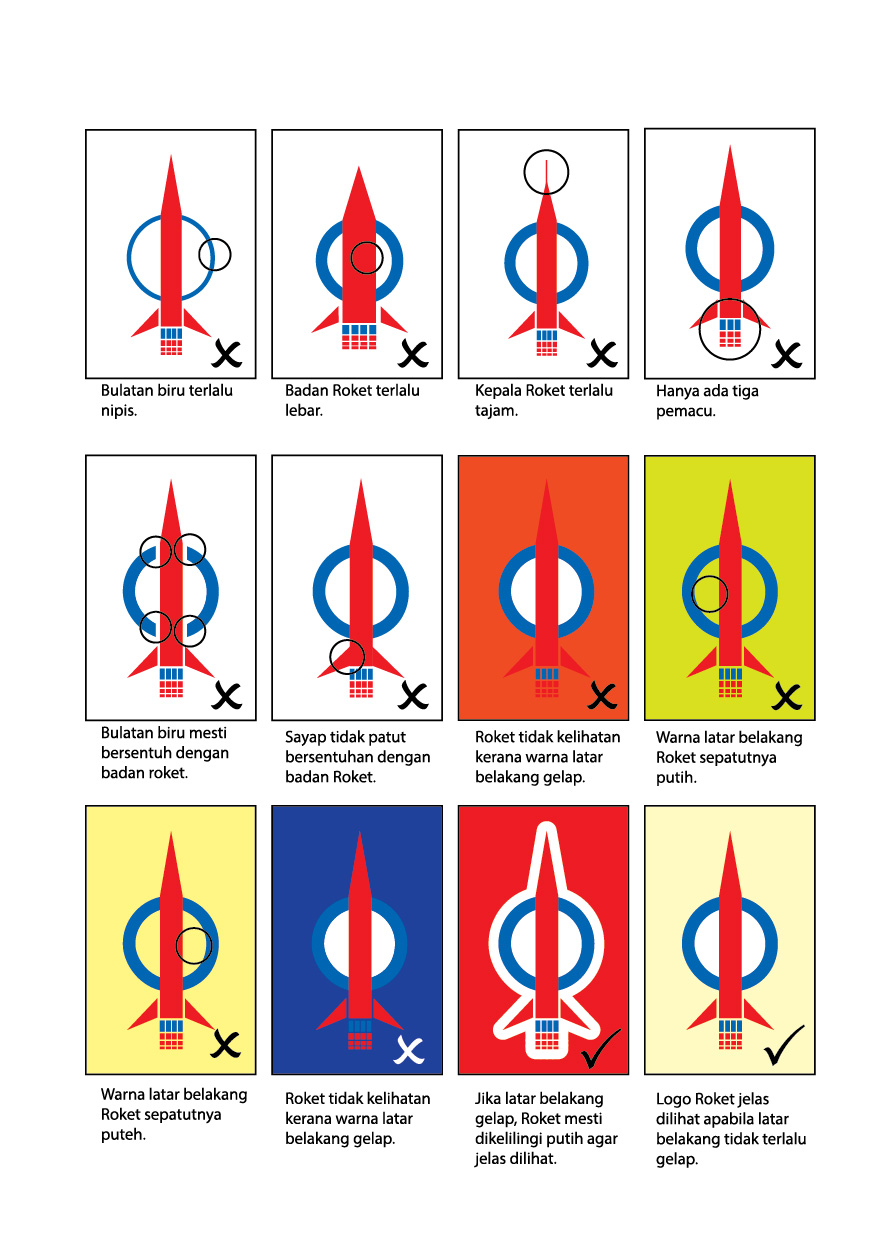 Bulatan biru terlalu nipis.

Badan Roket terlalu lebar.

Kepala Roket terlalu tajam.

Hanya ada tiga pemacu.

Bulatan biru mesti bersentuh dengan badan roket.

Sayap tidak patut bersentuhan dengan badan Roket.

Roket tidak kelihatan kerana warna latar belakang gelap.

Warna latar belakang Roket sepatutnya putih.

Warna latar belakang Roket sepatutnya puteh.

Roket tidak kelihatan kerana warna latar belakang gelap.

Jika latar belakang gelap, Roket mesti dikelilingi putih agar jelas dilihat.

Logo Roket jelas dilihat apabila latar belakang tidak terlalu gelap.